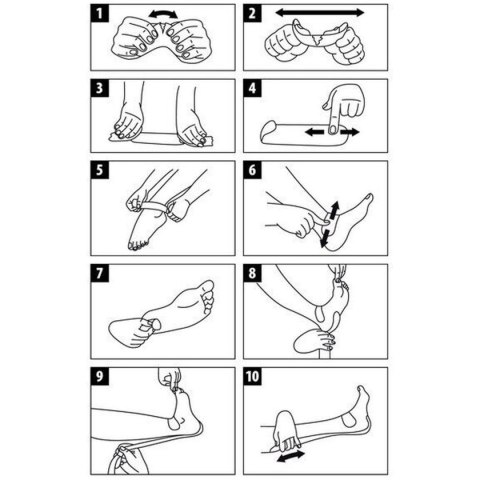 1

2

3

4

5

6

7

8

9

10